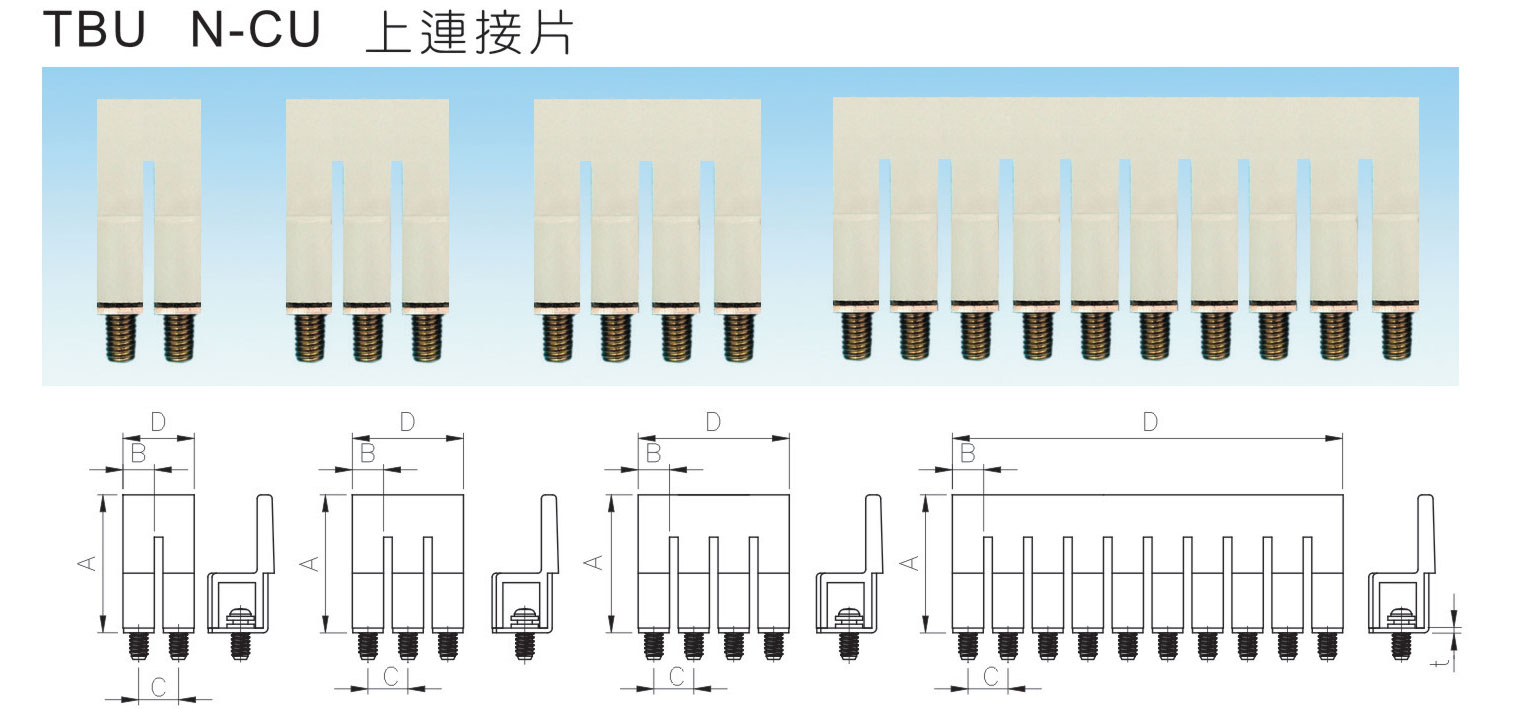 TBU N-CU 上連接片

D
B
A
C

D
B
A
C

D
B
A
C

D
B
A
C
t